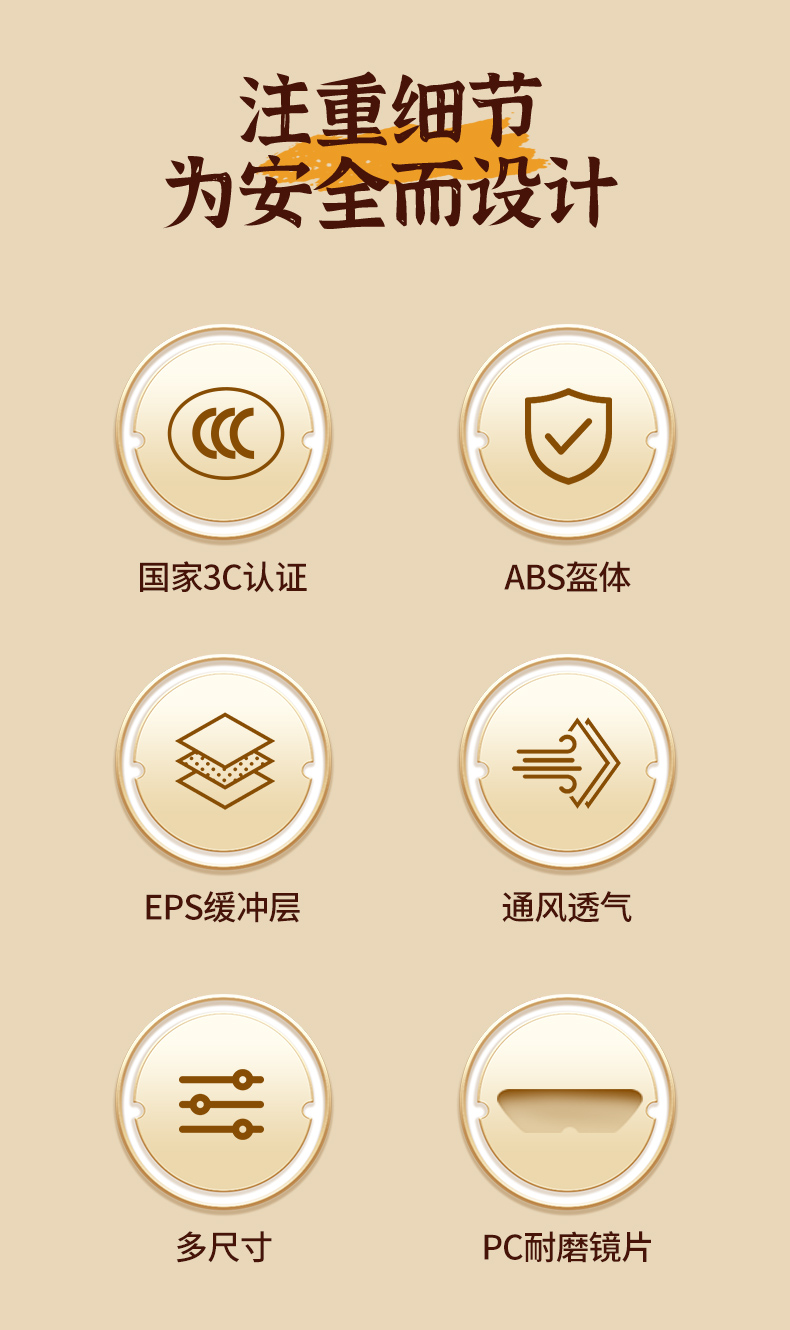 注重细节
为安全而设计

CCC

国家3C认证

ABS盔体

EPS缓冲层

通风透气

多尺寸

PC耐磨镜片